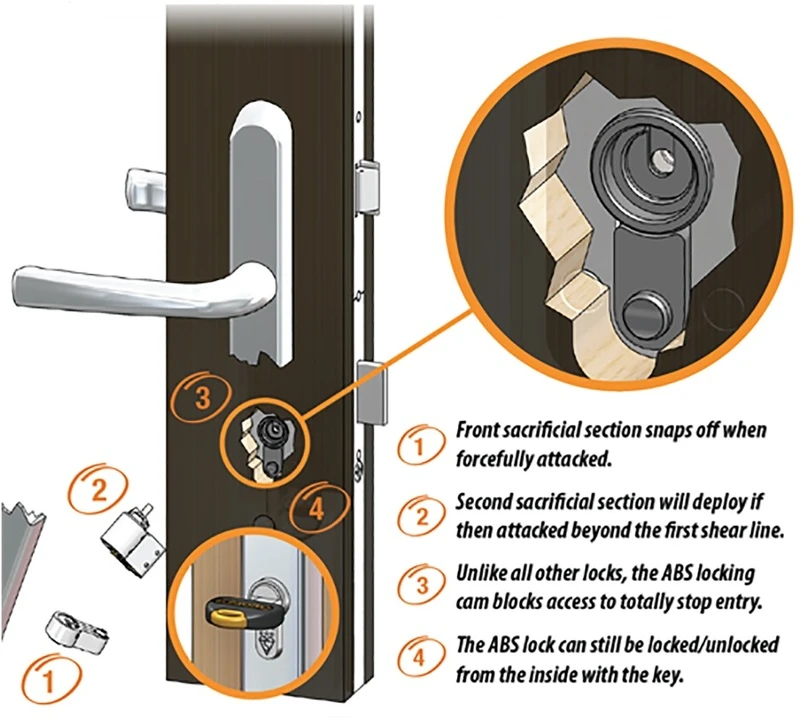 3

2

4

1

1 Front sacrificial section snaps off when forcefully attacked.

2 Second sacrificial section will deploy if then attacked beyond the first shear line.

3 Unlike all other locks, the ABS locking cam blocks access to totally stop entry.

4 The ABS lock can still be locked/unlocked from the inside with the key.