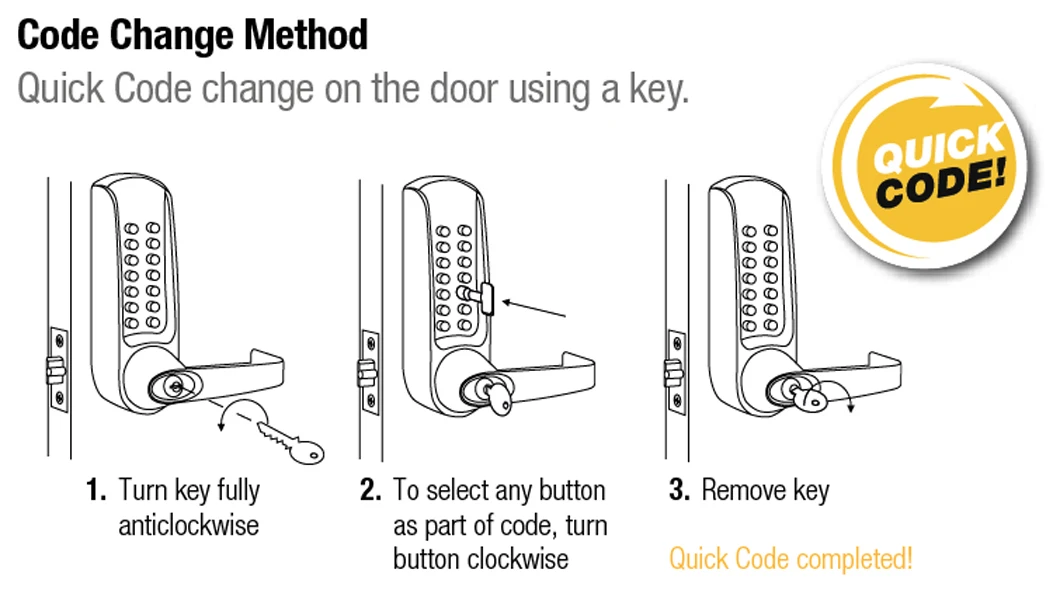 Code Change Method
Quick Code change on the door using a key.

QUICK CODE!

1. Turn key fully anticlockwise

2. To select any button as part of code, turn button clockwise

3. Remove key

Quick Code completed!