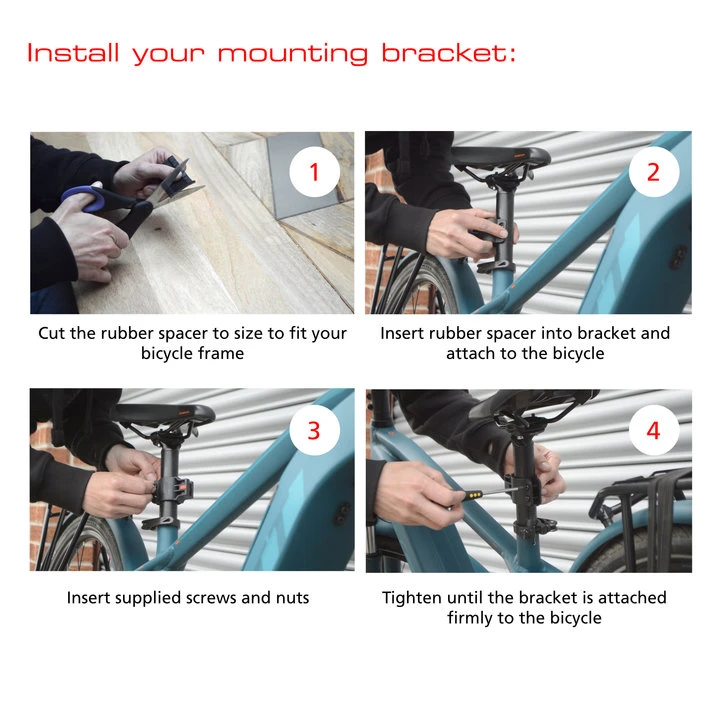 Install your mounting bracket:

1

Cut the rubber spacer to size to fit your bicycle frame

2

Insert rubber spacer into bracket and attach to the bicycle

3

Insert supplied screws and nuts

4

Tighten until the bracket is attached firmly to the bicycle