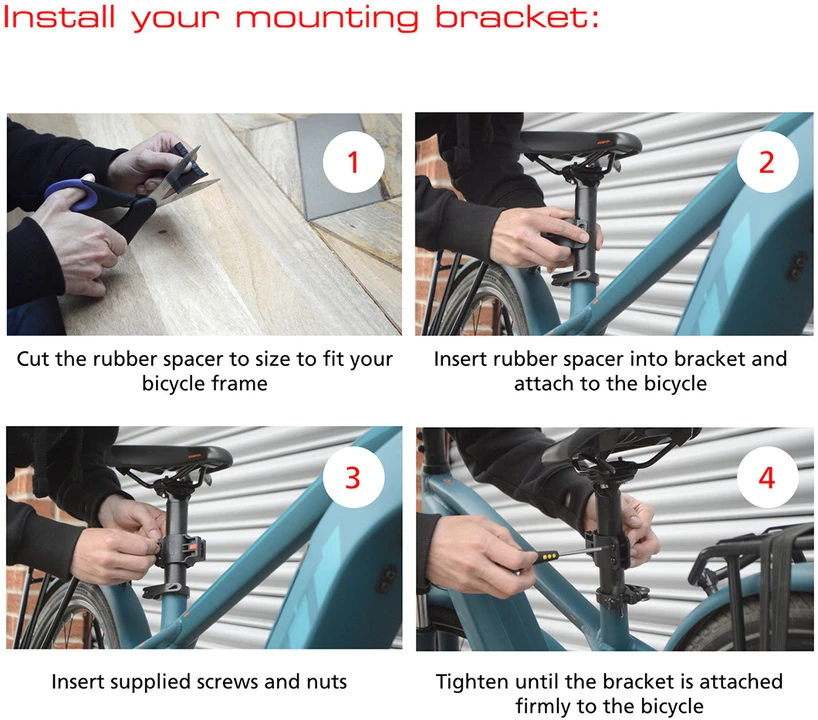 Install your mounting bracket:

1

Cut the rubber spacer to size to fit your bicycle frame

2

Insert rubber spacer into bracket and attach to the bicycle

3

Insert supplied screws and nuts

4

Tighten until the bracket is attached firmly to the bicycle